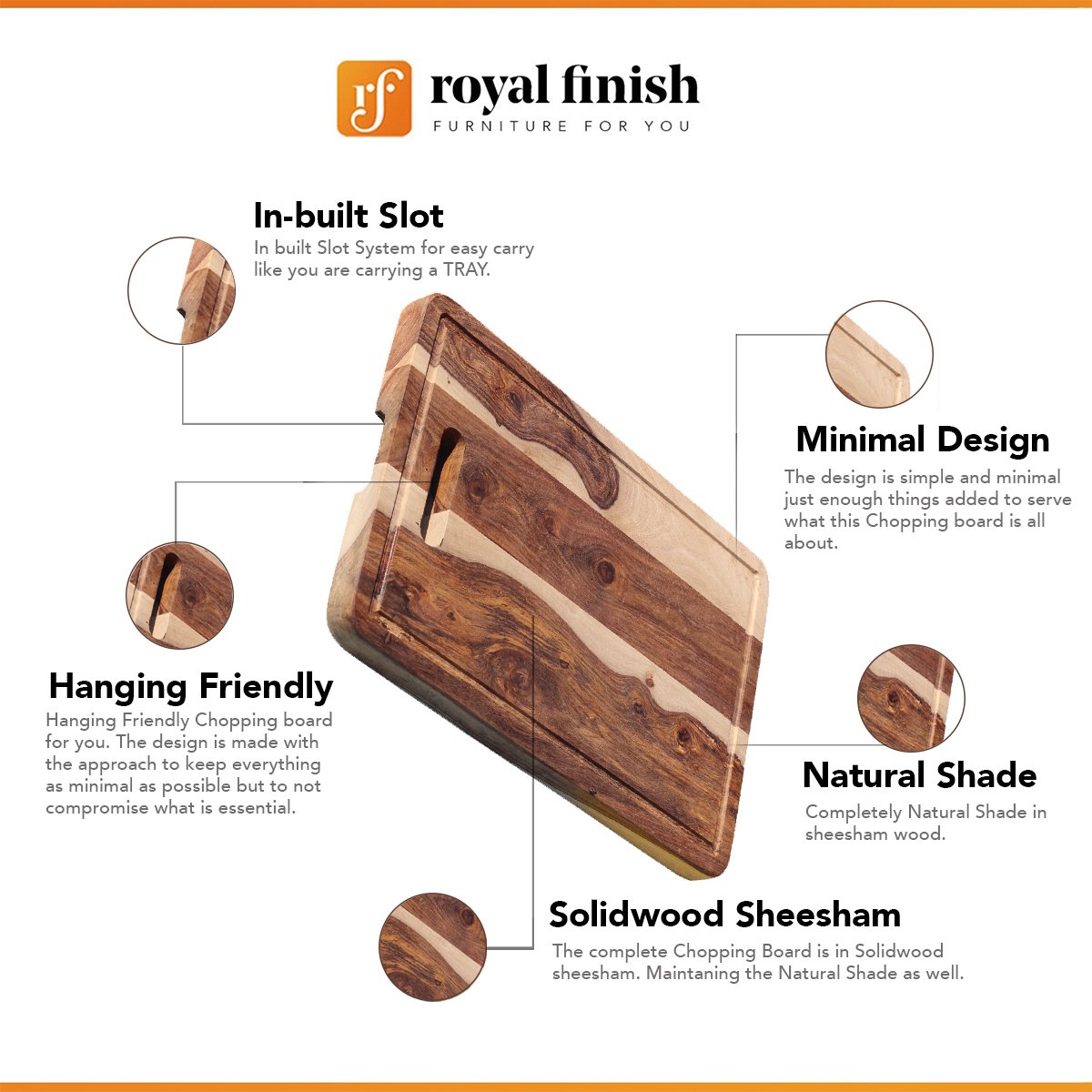 rf royal finish
FURNITURE FOR YOU

In-built Slot
In built Slot System for easy carry like you are carrying a TRAY.

Minimal Design
The design is simple and minimal just enough things added to serve what this Chopping board is all about.

Hanging Friendly
Hanging Friendly Chopping board for you. The design is made with the approach to keep everything as minimal as possible but to not compromise what is essential.

Natural Shade
Completely Natural Shade in sheesham wood.

Solidwood Sheesham
The complete Chopping Board is in Solidwood sheesham. Maintaning the Natural Shade as well.