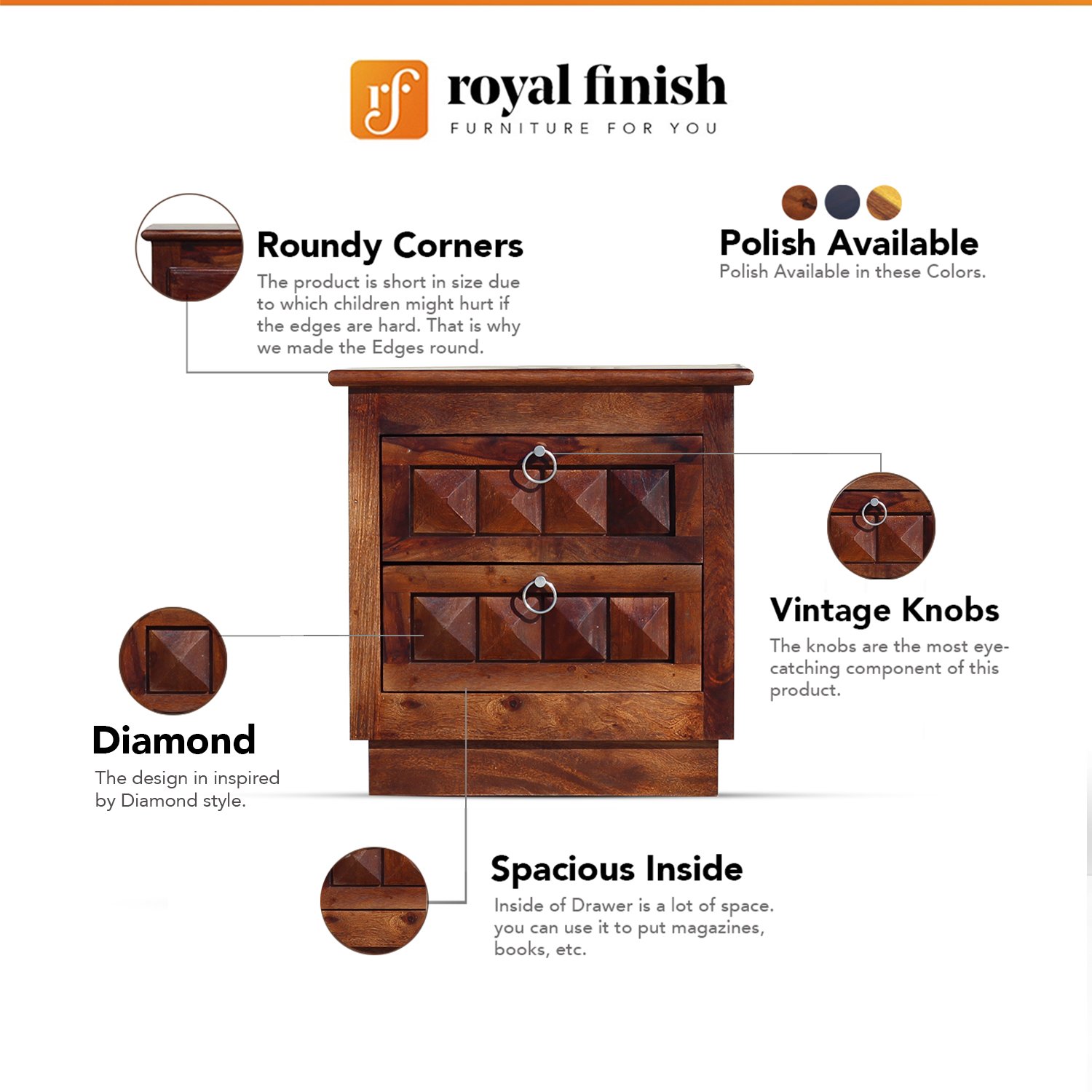 rf royal finish
FURNITURE FOR YOU

Roundy Corners
The product is short in size due to which children might hurt if the edges are hard. That is why we made the Edges round.

Polish Available
Polish Available in these Colors.

Vintage Knobs
The knobs are the most eye-catching component of this product.

Diamond
The design in inspired by Diamond style.

Spacious Inside
Inside of Drawer is a lot of space. you can use it to put magazines, books, etc.