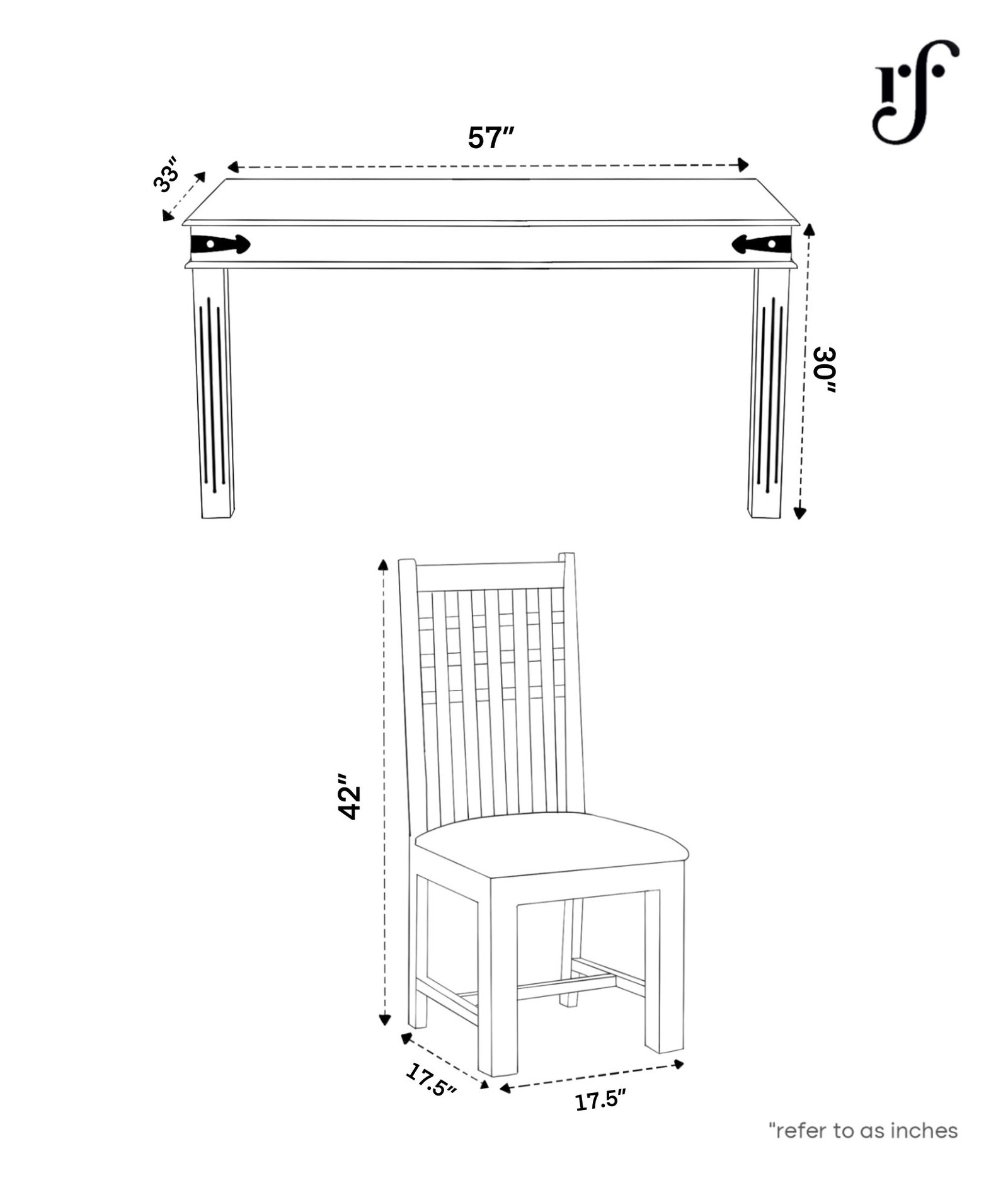 rf

57"

33"

30"

42"

17.5"

17.5"

"refer to as inches